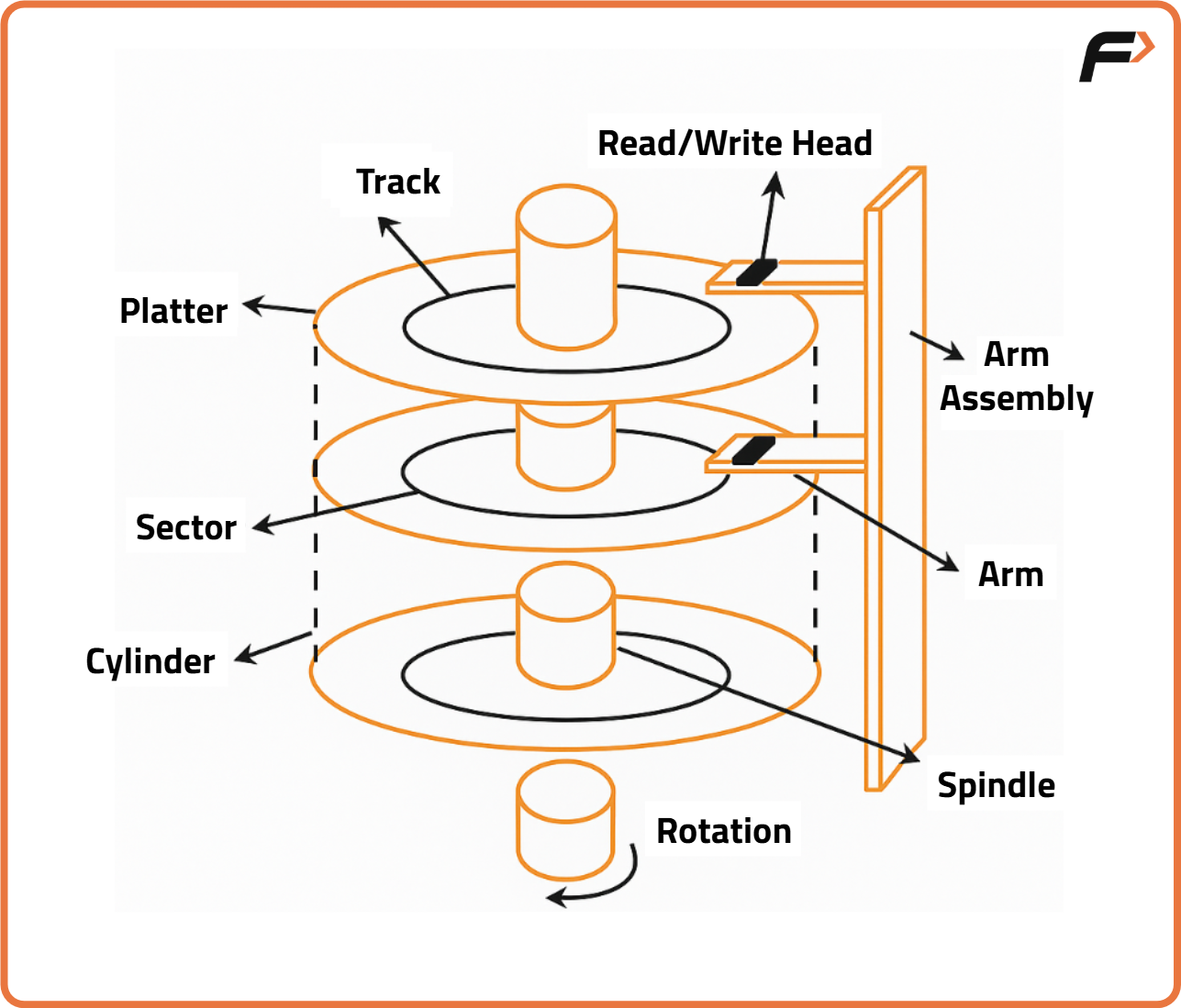 F

Read/Write Head

Track

Platter

Arm Assembly

Sector

Arm

Cylinder

Spindle

Rotation