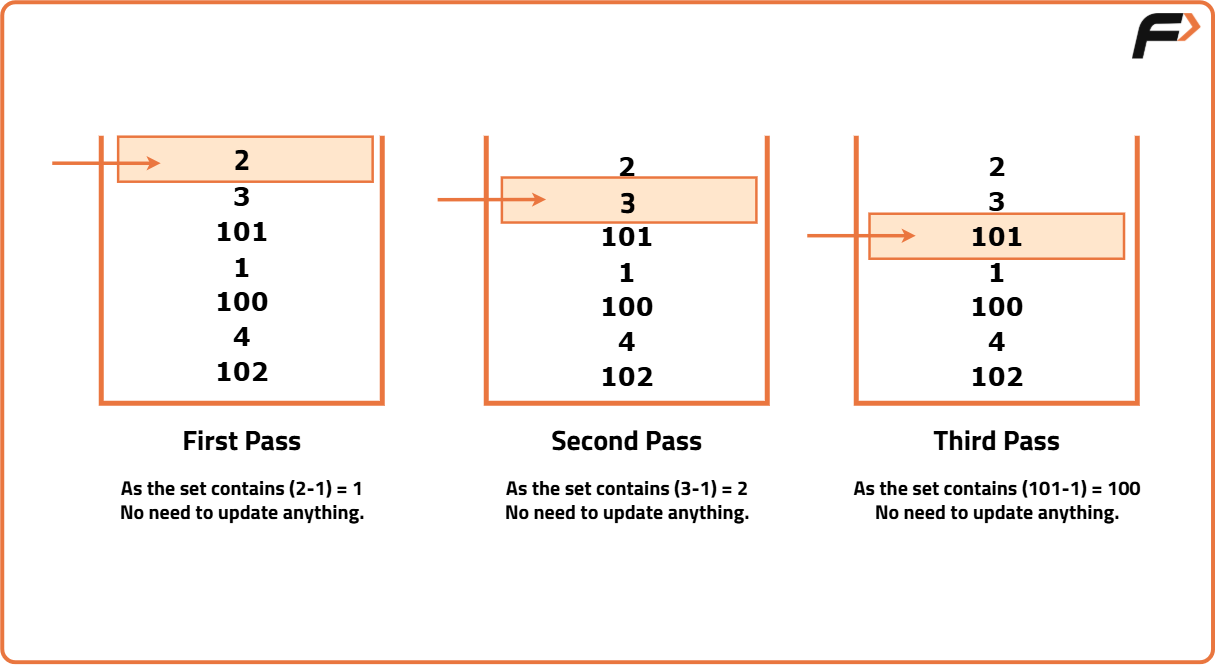 F

2
3
101
1
100
4
102

First Pass

As the set contains (2-1) = 1
No need to update anything.

2
3
101
1
100
4
102

Second Pass

As the set contains (3-1) = 2
No need to update anything.

2
3
101
1
100
4
102

Third Pass

As the set contains (101-1) = 100
No need to update anything.