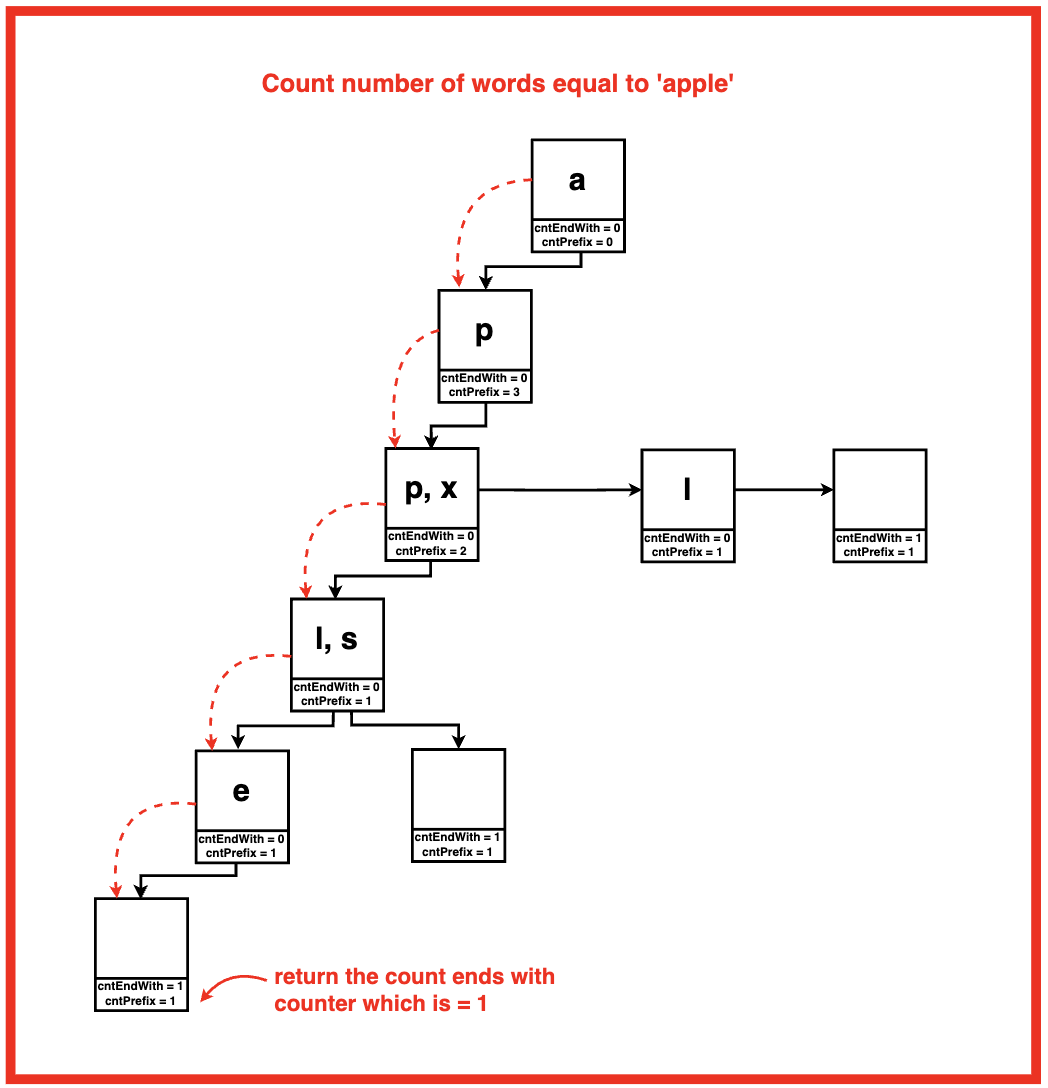 Count number of words equal to 'apple'

a
cntEndWith = 0
cntPrefix = 0

p
cntEndWith = 0
cntPrefix = 3

p, x
cntEndWith = 0
cntPrefix = 2

l
cntEndWith = 0
cntPrefix = 1

cntEndWith = 1
cntPrefix = 1

l, s
cntEndWith = 0
cntPrefix = 1

e
cntEndWith = 0
cntPrefix = 1

cntEndWith = 1
cntPrefix = 1

cntEndWith = 1
cntPrefix = 1

return the count ends with counter which is = 1